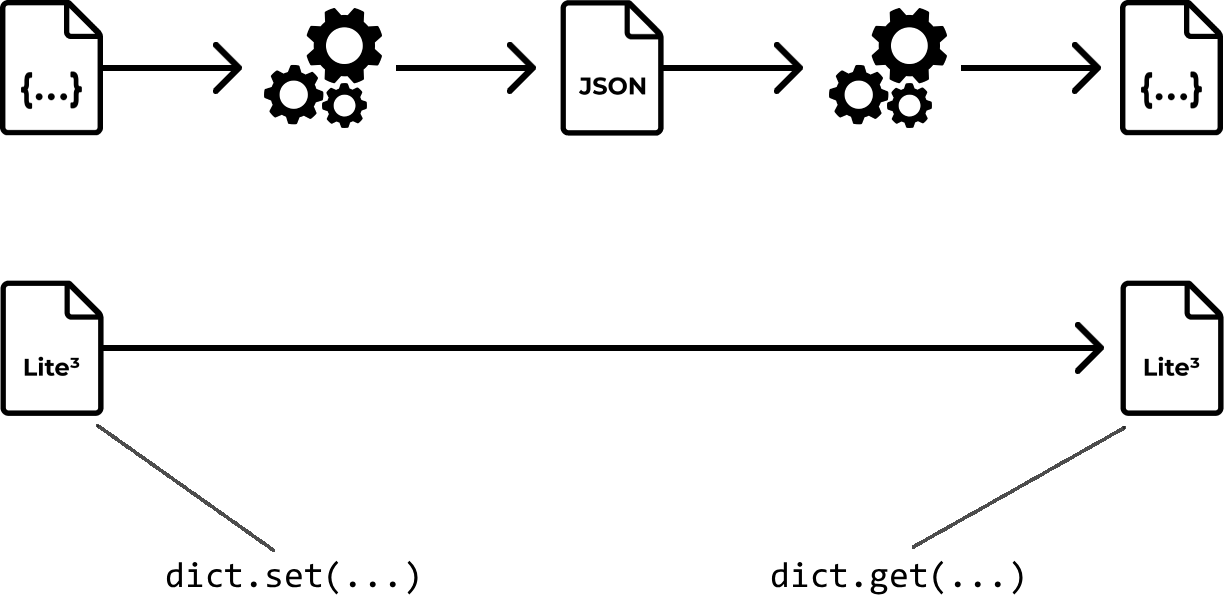 {...}

JSON

{...}

Lite³

Lite³

dict.set(...)

dict.get(...)